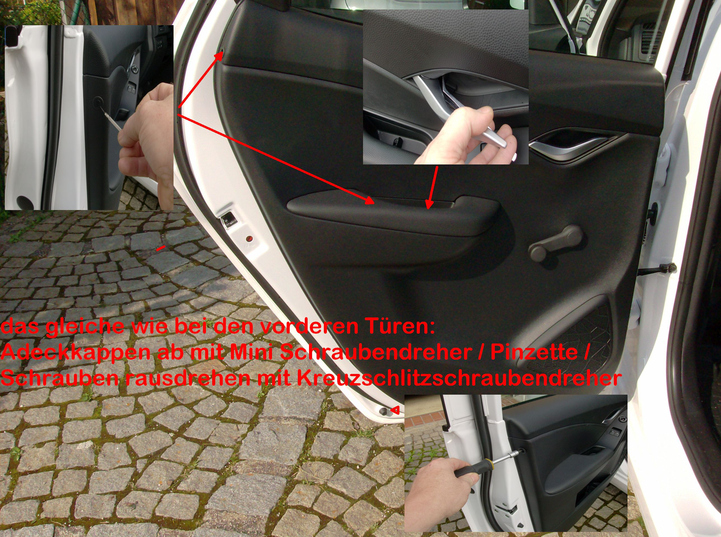 das gleiche wie bei den vorderen Türen:
Adeckkappen ab mit Mini Schraubendreher / Pinzette /
Schrauben rausdrehen mit Kreuzschlitzschraubendreher